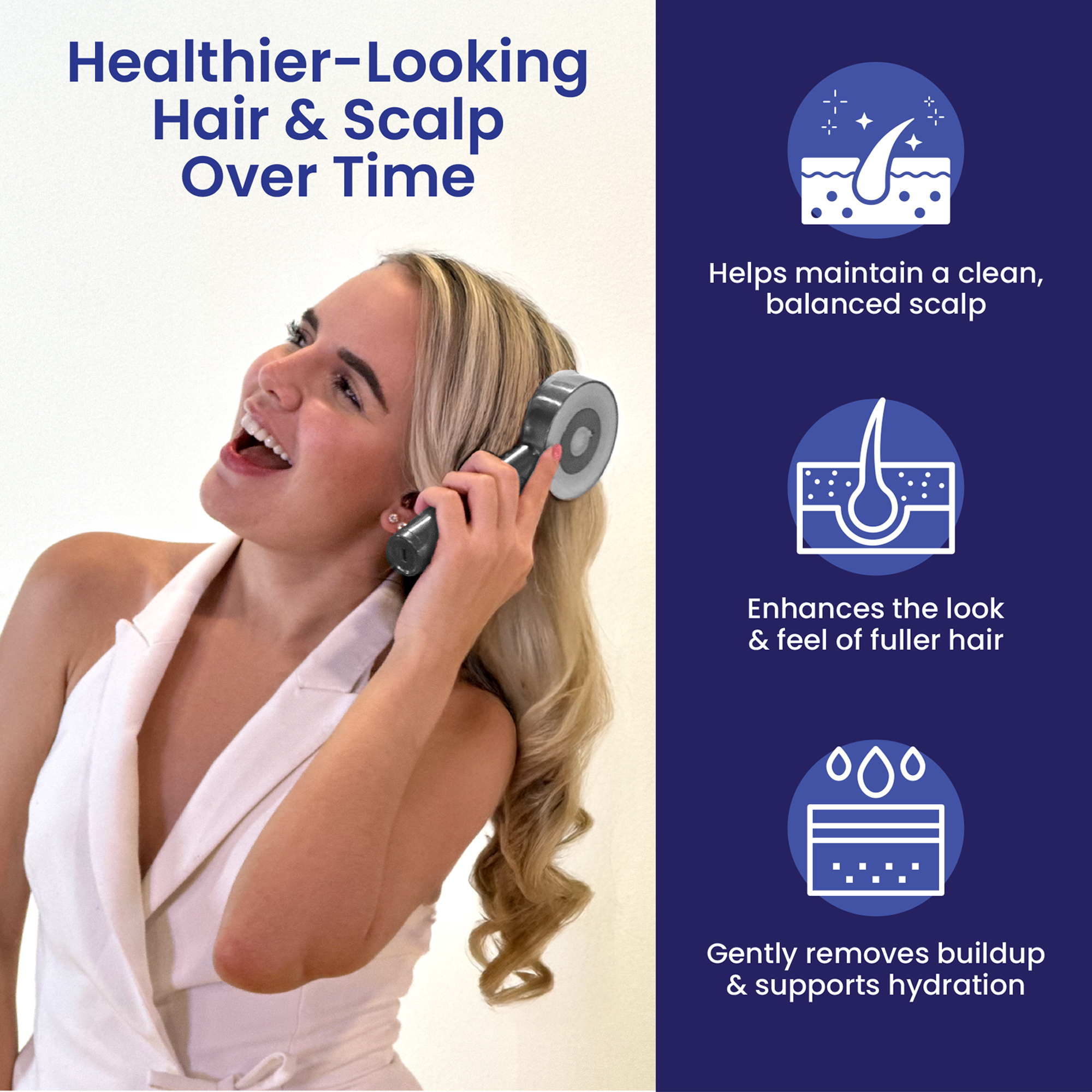 Healthier-Looking Hair & Scalp Over Time

Helps maintain a clean, balanced scalp

Enhances the look & feel of fuller hair

Gently removes buildup & supports hydration